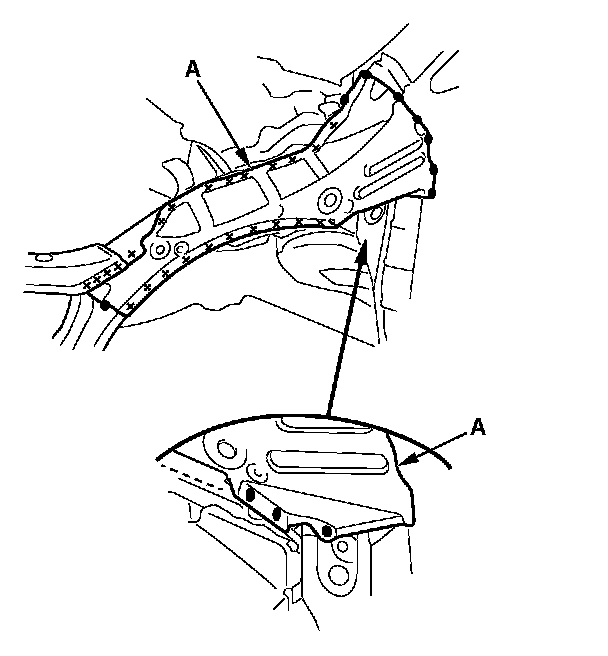 A

A