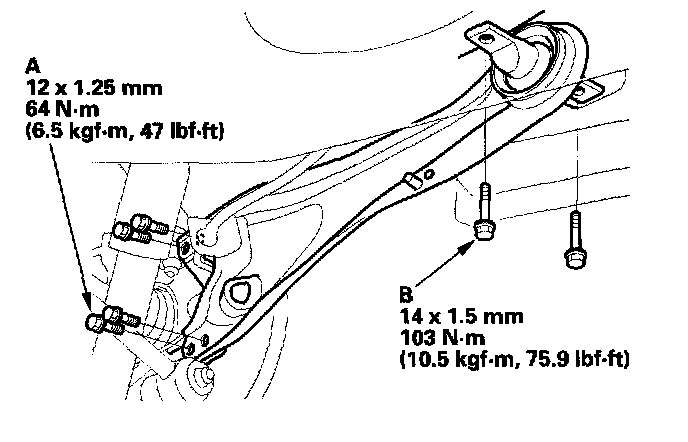 A
12 x 1.25 mm
64 N·m
(6.5 kgf·m, 47 lbf·ft)

B
14 x 1.5 mm
103 N·m
(10.5 kgf·m, 75.9 lbf·ft)