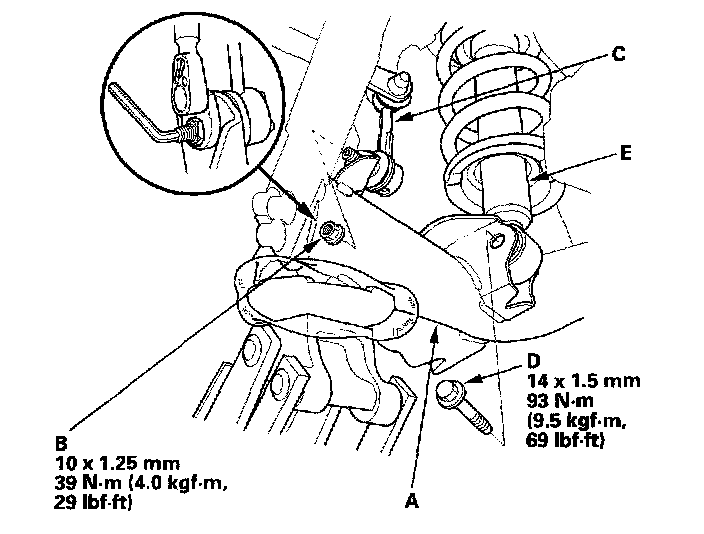 C

E

D
14 x 1.5 mm
93 N·m
(9.5 kgf·m,
69 lbf·ft)

B
10 x 1.25 mm
39 N·m (4.0 kgf·m,
29 lbf·ft)

A