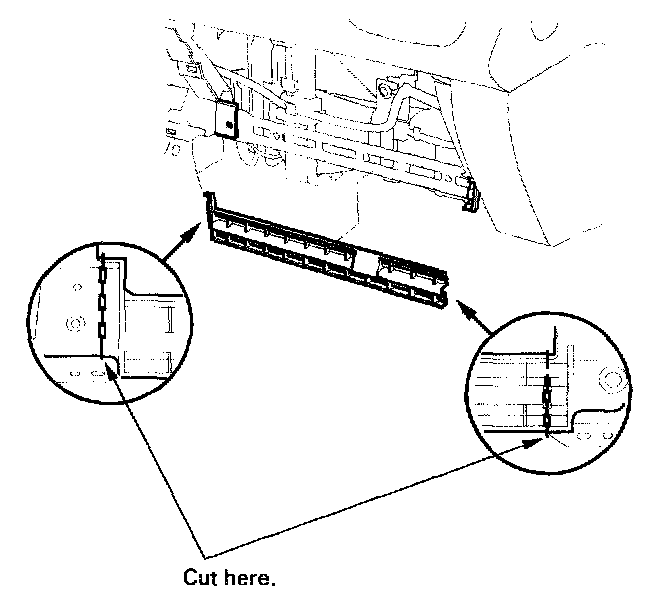 Cut here.