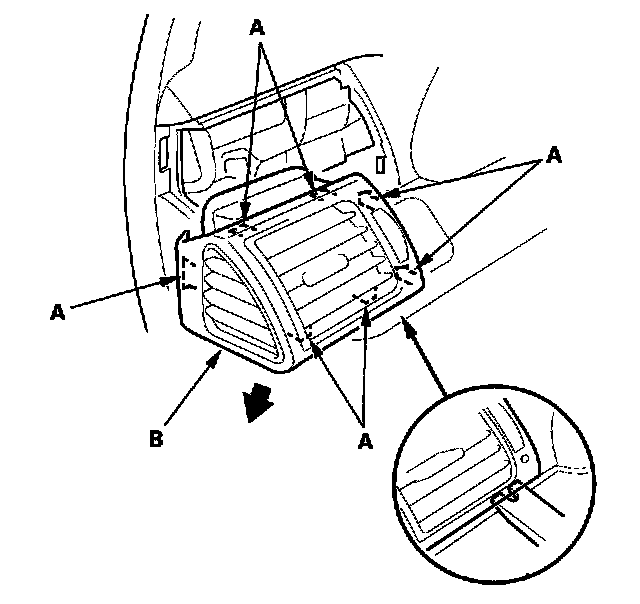 A
A
A
B
A