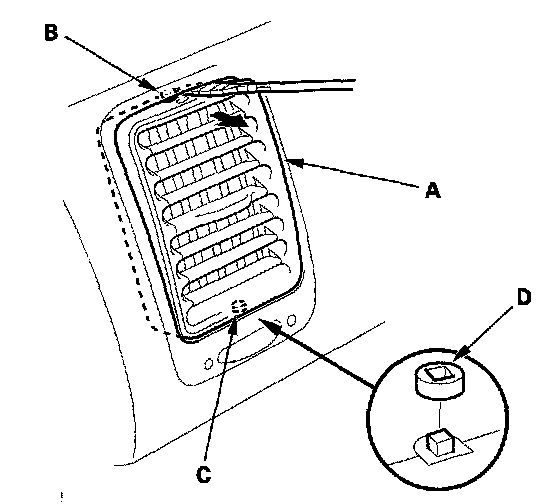 B
A
D
C