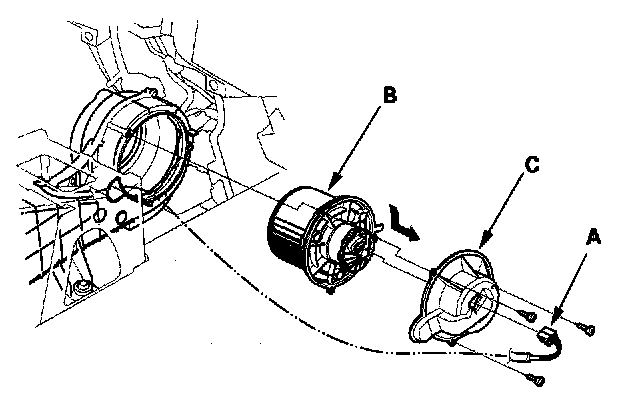 B
C
A