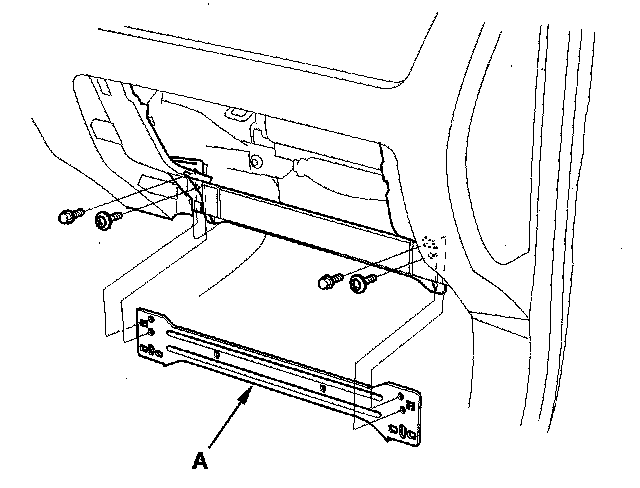 A