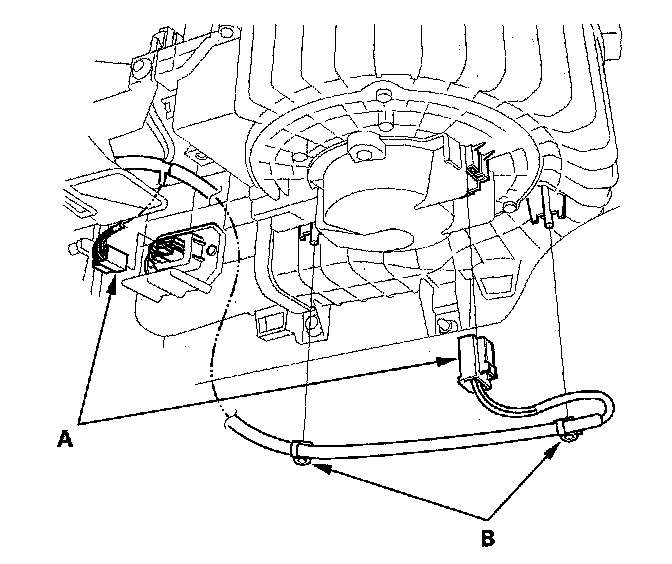 A

B