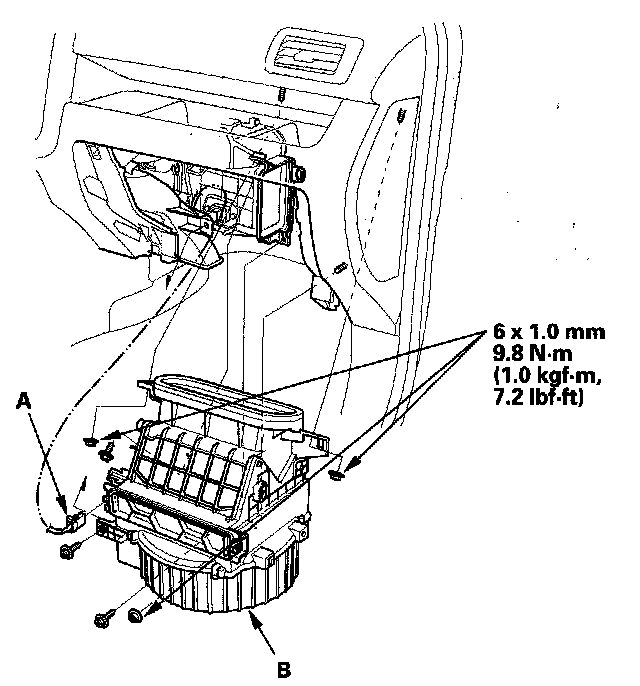 6 x 1.0 mm
9.8 N·m
(1.0 kgf·m,
7.2 lbf·ft)

A

B