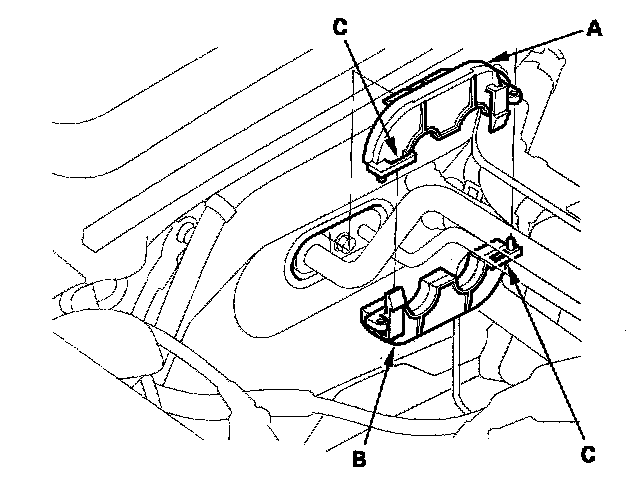 C
A
B
C