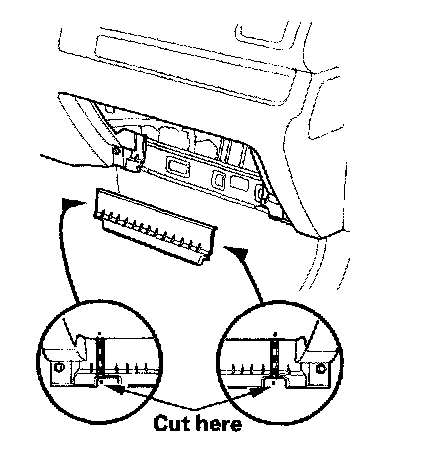 Cut here