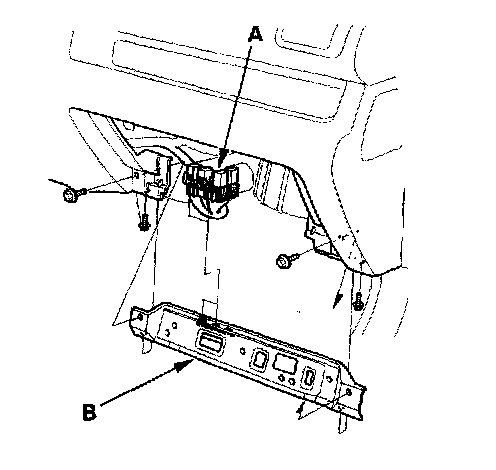 A

B