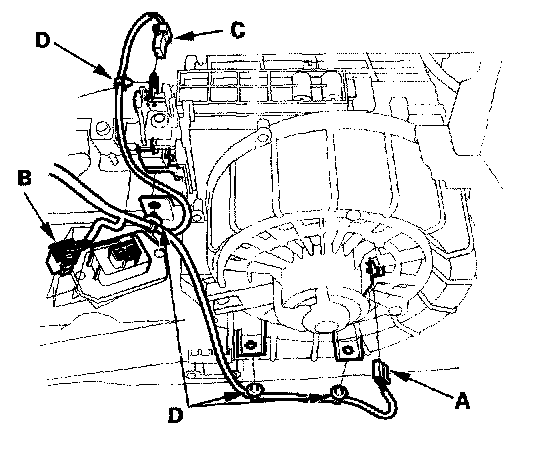 D
C
B
D
A