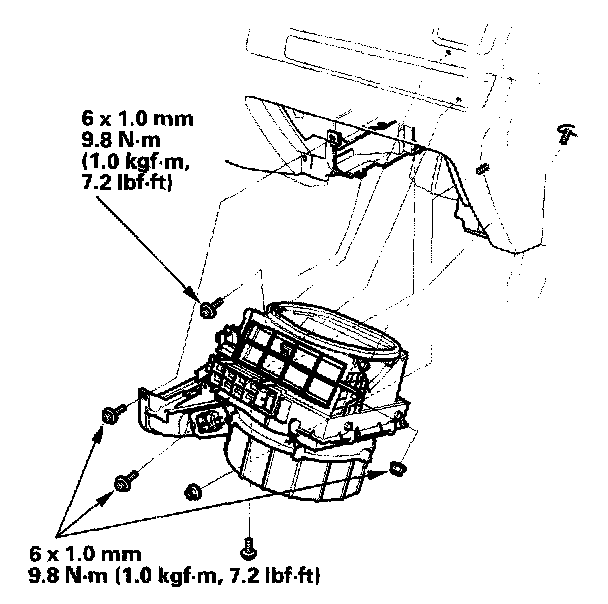 6 x 1.0 mm
9.8 N·m
(1.0 kgf·m,
7.2 lbf·ft)

6 x 1.0 mm
9.8 N·m (1.0 kgf·m, 7.2 lbf·ft)