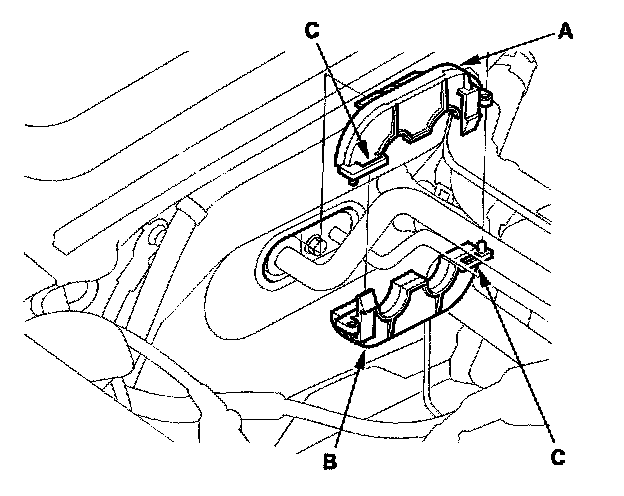 C
A
B
C