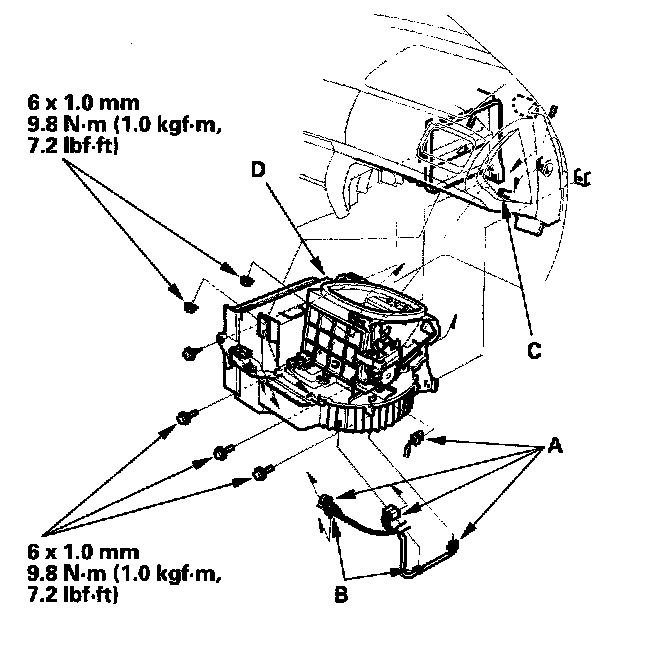 6 x 1.0 mm
9.8 N·m (1.0 kgf·m, 7.2 lbf·ft)

D

C

A

B

6 x 1.0 mm
9.8 N·m (1.0 kgf·m, 7.2 lbf·ft)