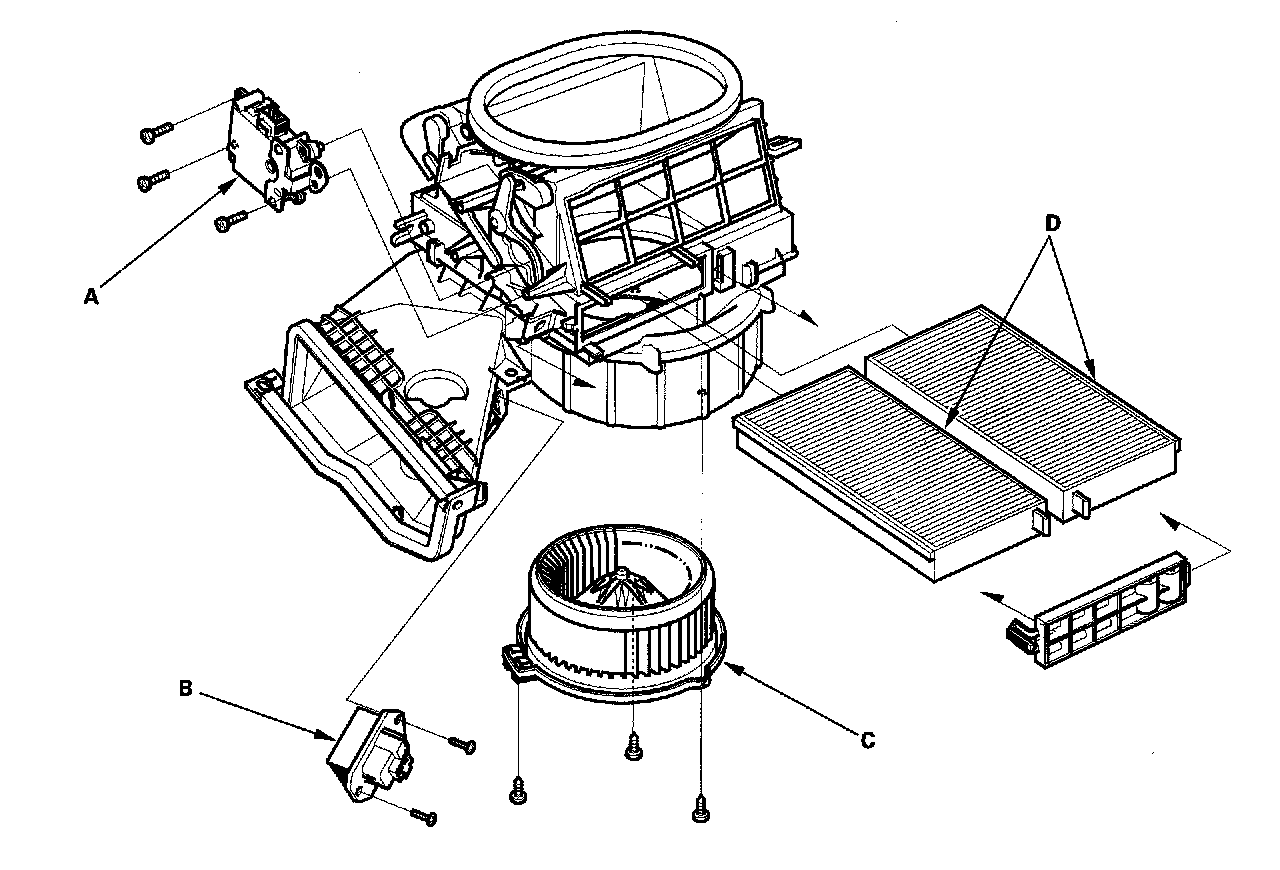 A
D
B
C