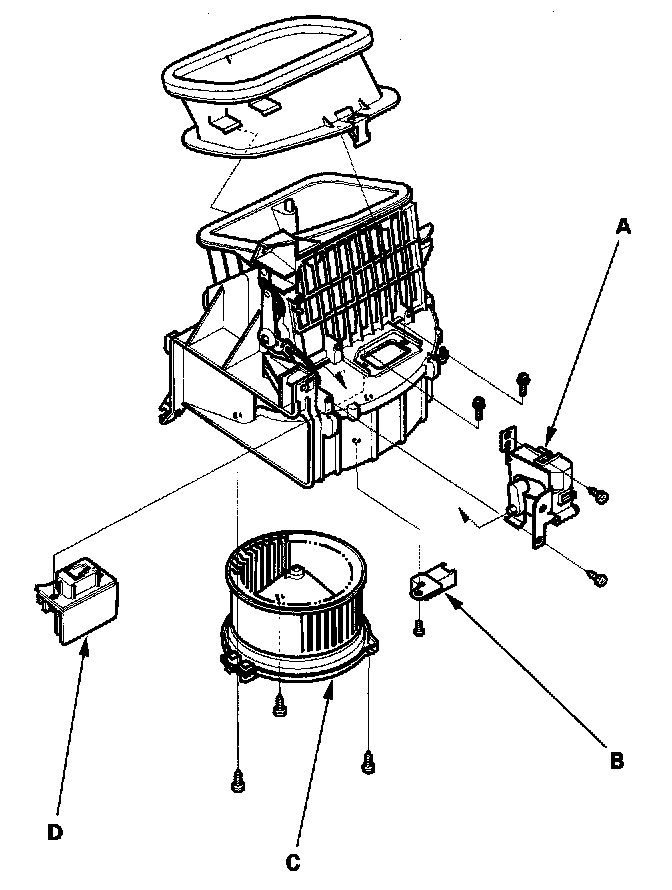 A

B

D

C