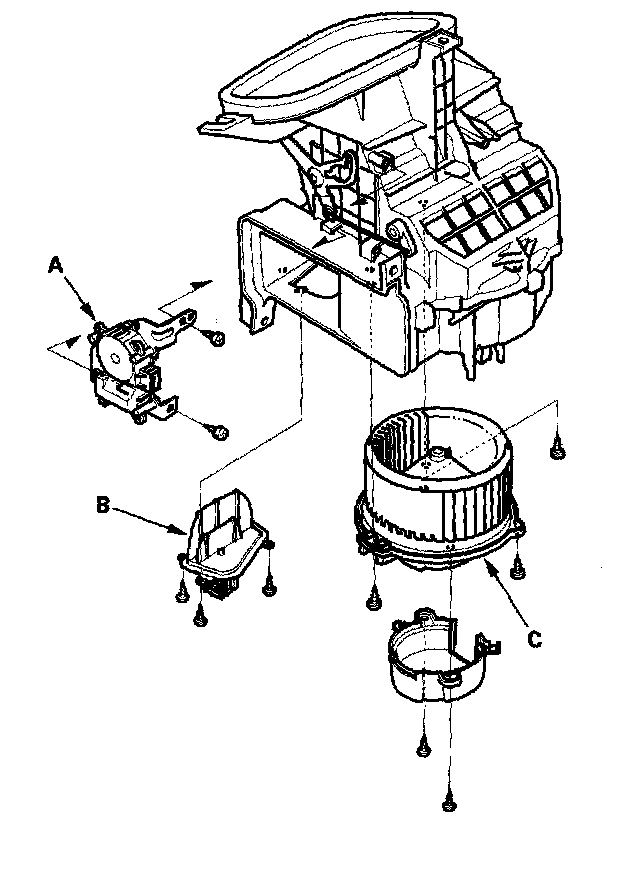 A

B

C