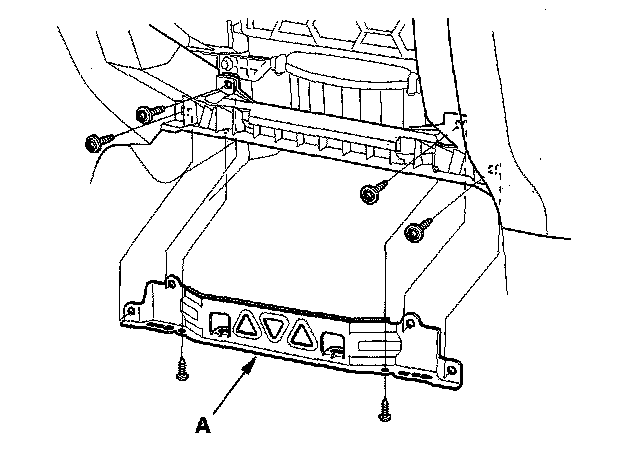 A