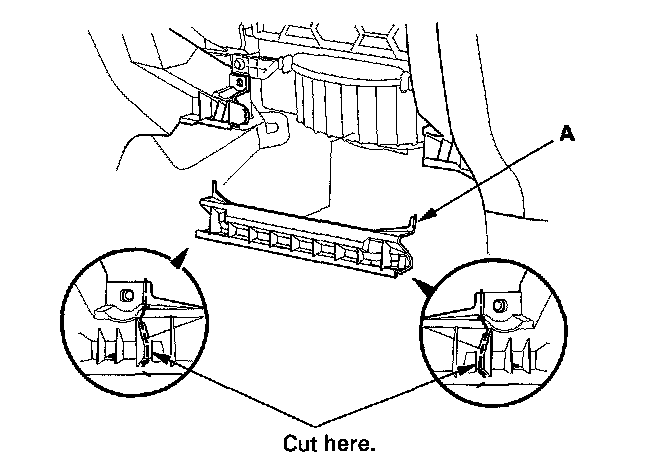 A

Cut here.