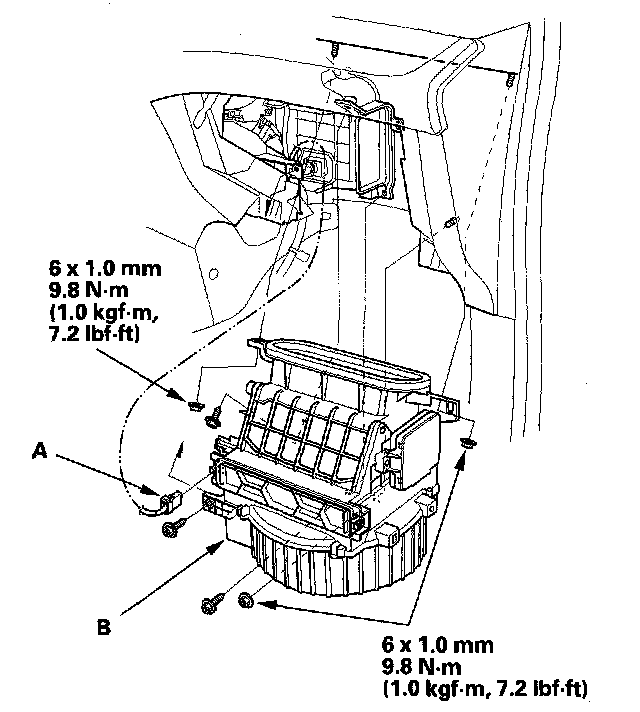 6 x 1.0 mm
9.8 N·m
(1.0 kgf·m,
7.2 lbf·ft)

A

B

6 x 1.0 mm
9.8 N·m
(1.0 kgf·m, 7.2 lbf·ft)