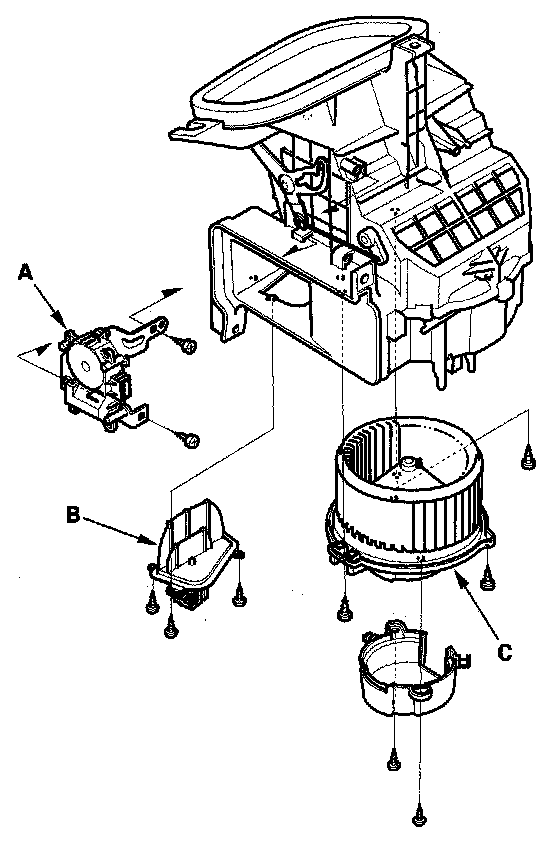 A

B

C