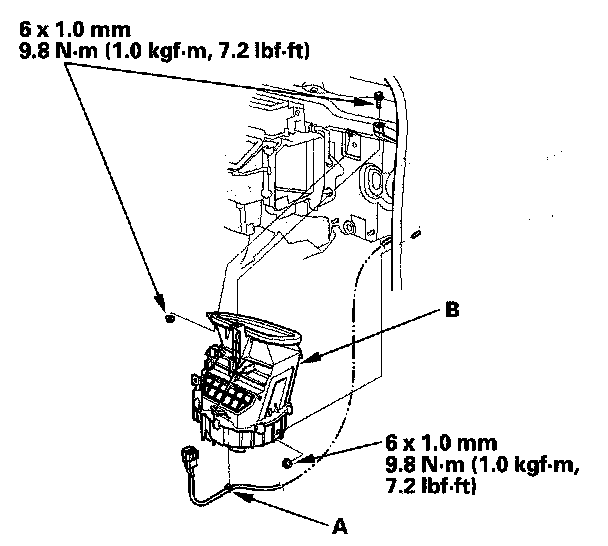 6 x 1.0 mm
9.8 N·m (1.0 kgf·m, 7.2 lbf·ft)

B

6 x 1.0 mm
9.8 N·m (1.0 kgf·m, 7.2 lbf·ft)

A