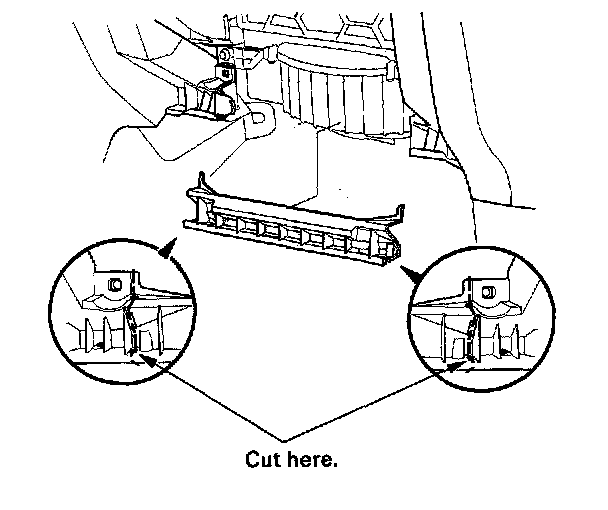 Cut here.