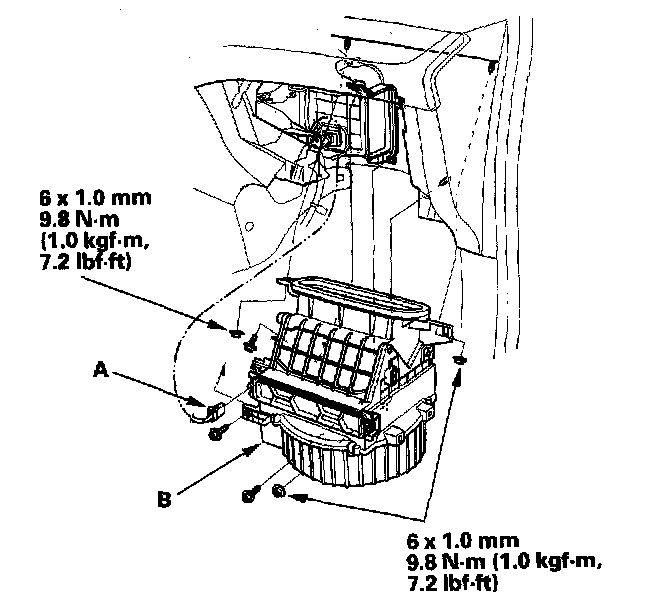 6 x 1.0 mm
9.8 N·m
(1.0 kgf·m,
7.2 lbf·ft)

A

B

6 x 1.0 mm
9.8 N·m (1.0 kgf·m,
7.2 lbf·ft)