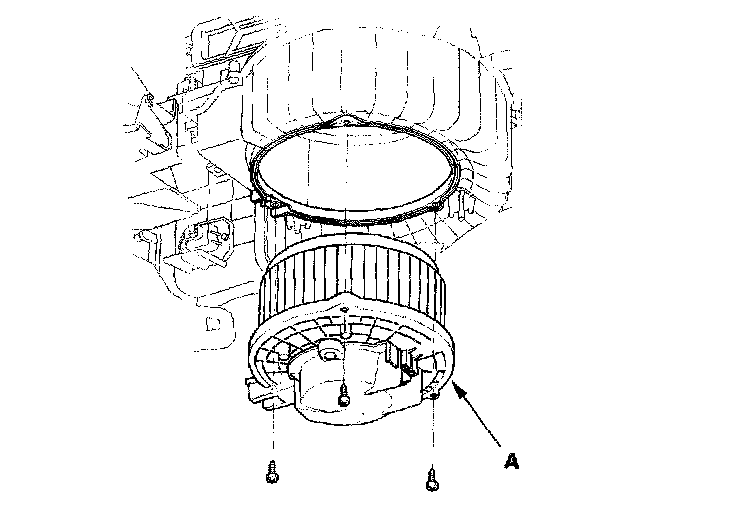 A