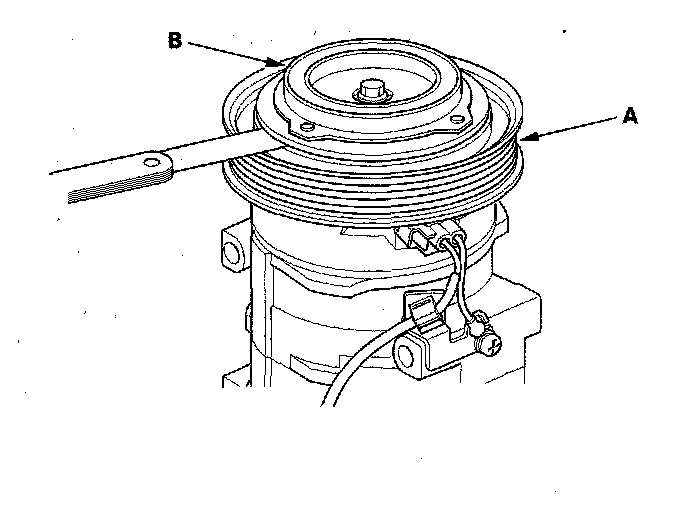 B

A