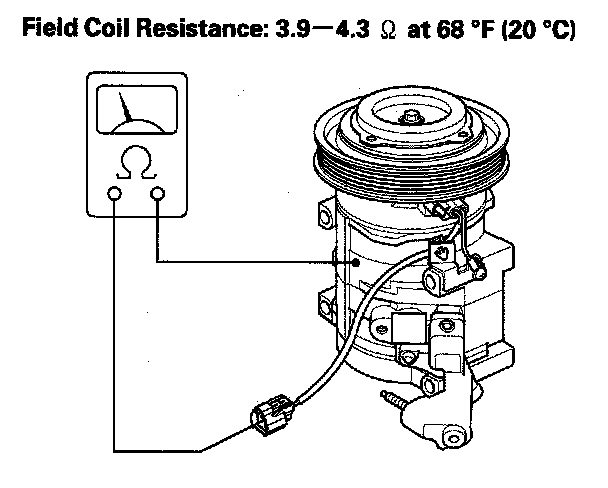 Field Coil Resistance: 3.9—4.3 Ω at 68 °F (20 °C)

Ω