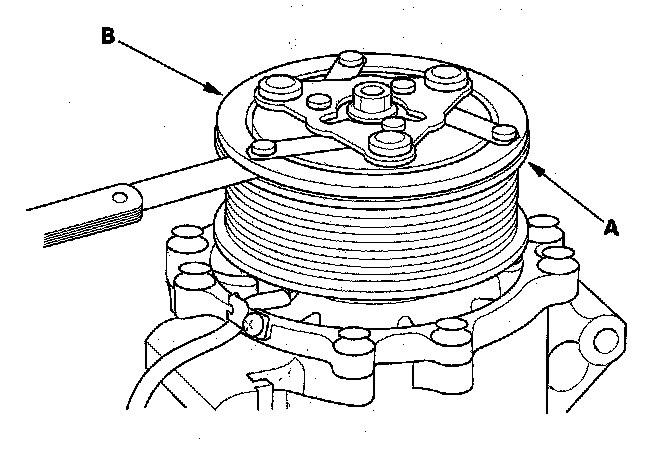 B

A