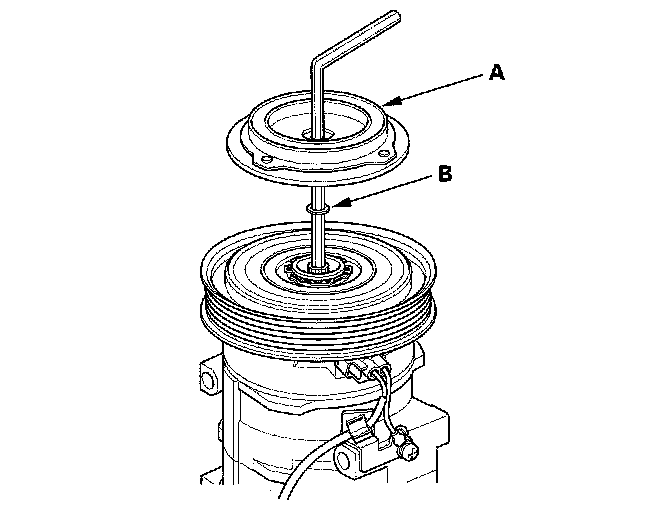 A

B