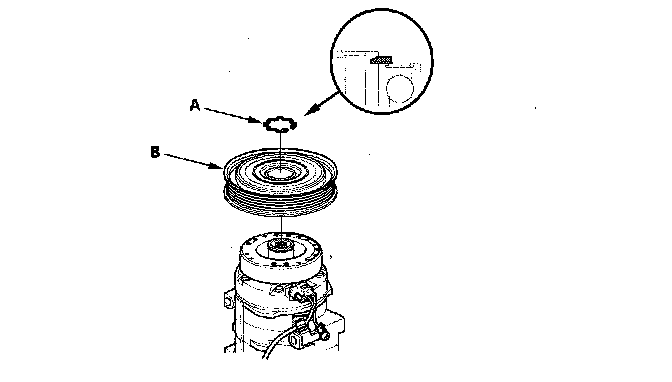 A
B