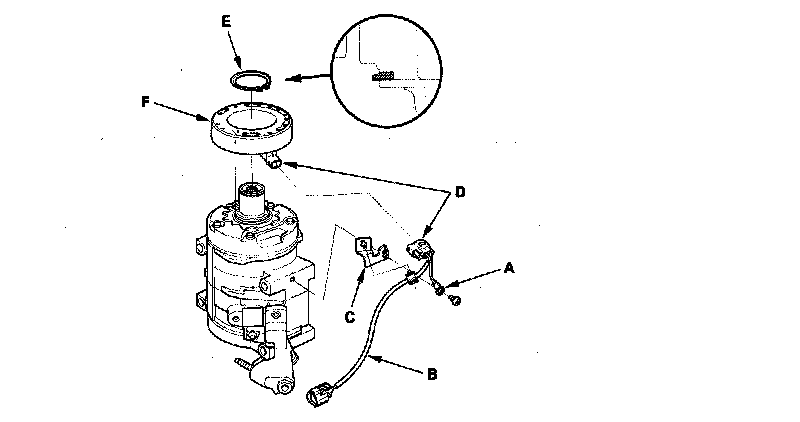 E
F
D
A
C
B