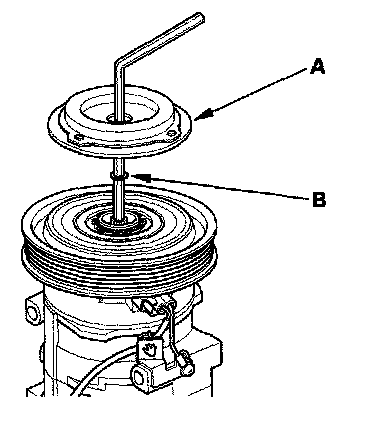 A

B