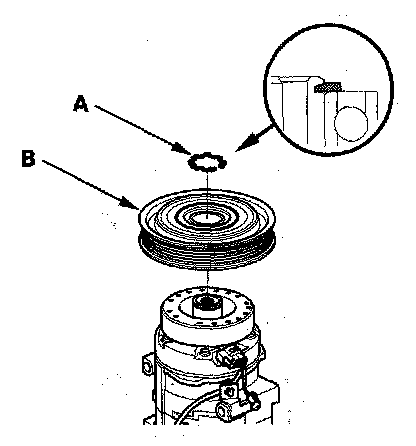 A

B