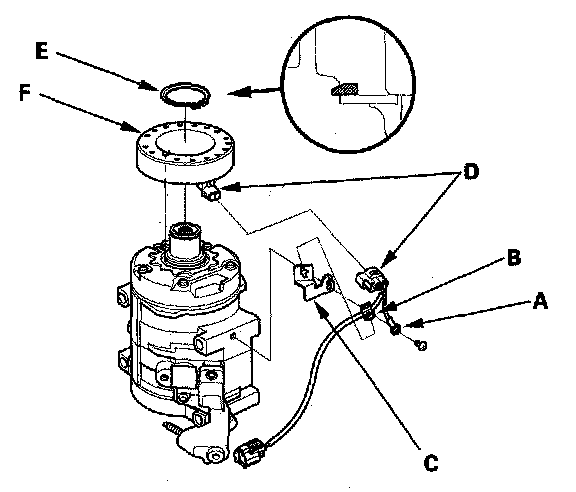 E
F
D
B
A
C