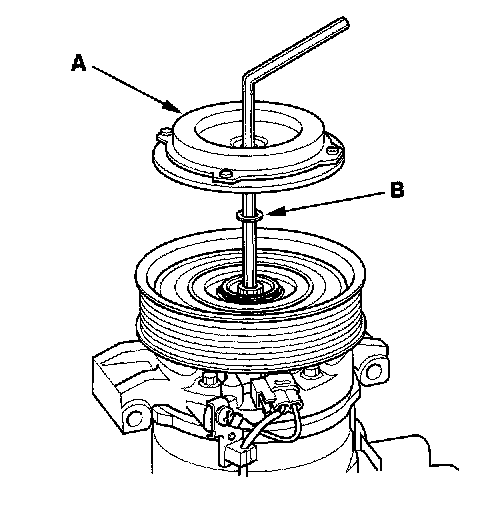 A

B