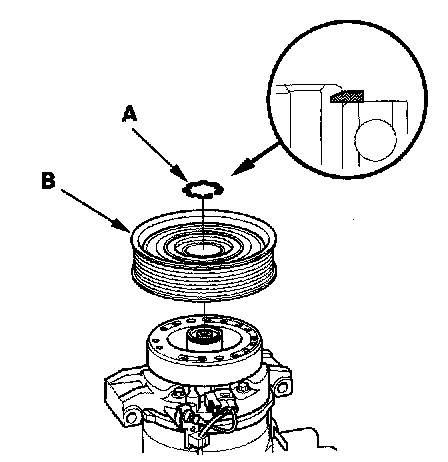 A

B