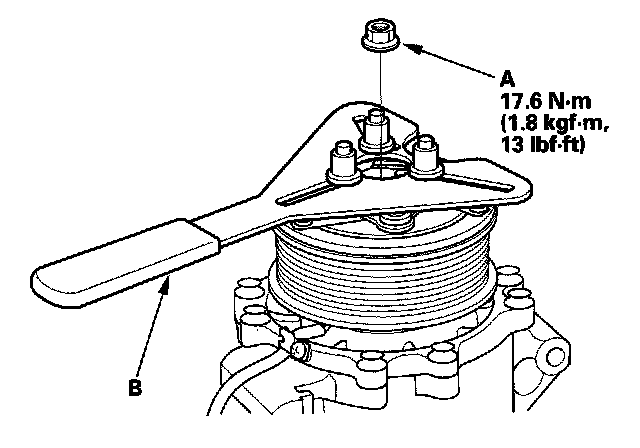 A
17.6 N·m
(1.8 kgf·m,
13 lbf·ft)

B