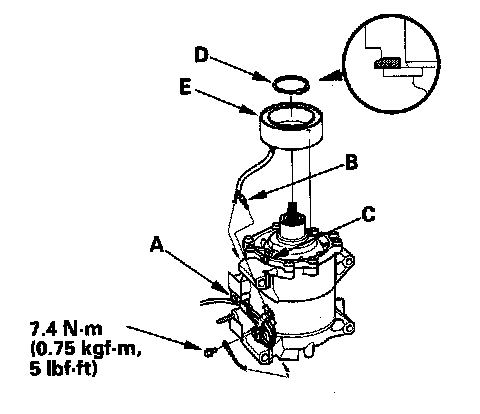 D
E
B
C
A
7.4 N·m
(0.75 kgf·m,
5 lbf·ft)