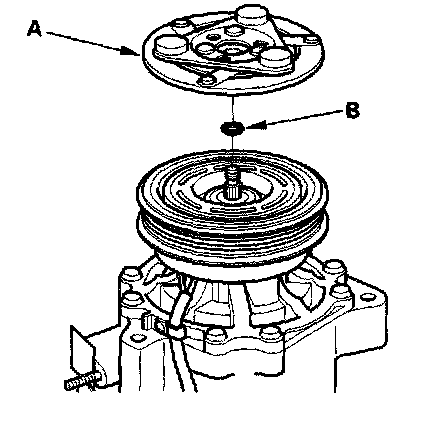 A
B