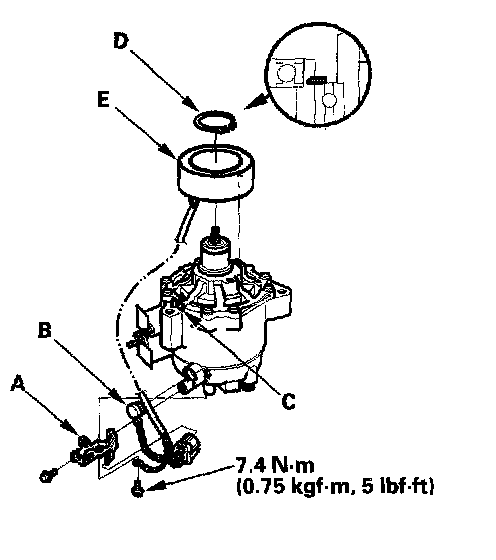 D

E

B

A

C

7.4 N·m
(0.75 kgf·m, 5 lbf·ft)