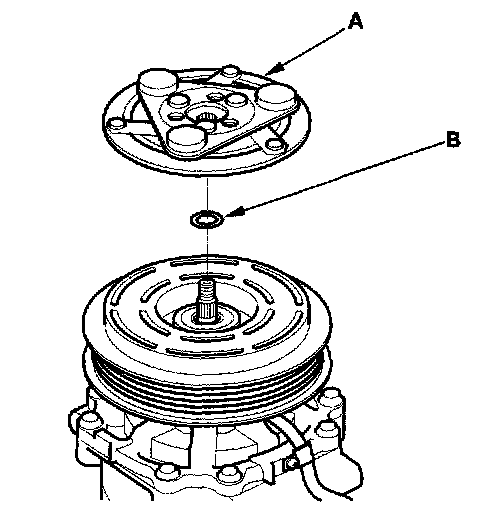 A

B