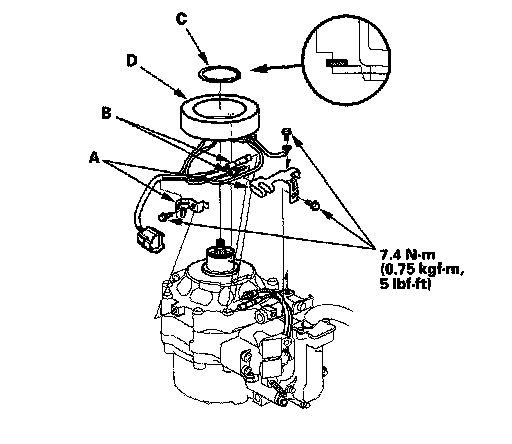 C

D

B

A

7.4 N·m
(0.75 kgf·m,
5 lbf·ft)