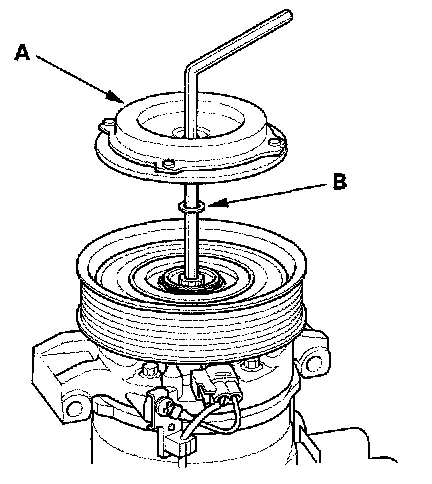 A

B