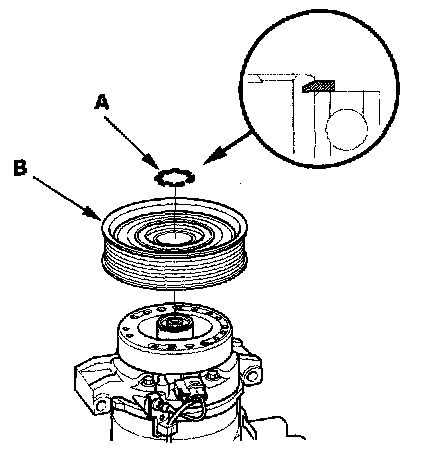 A

B