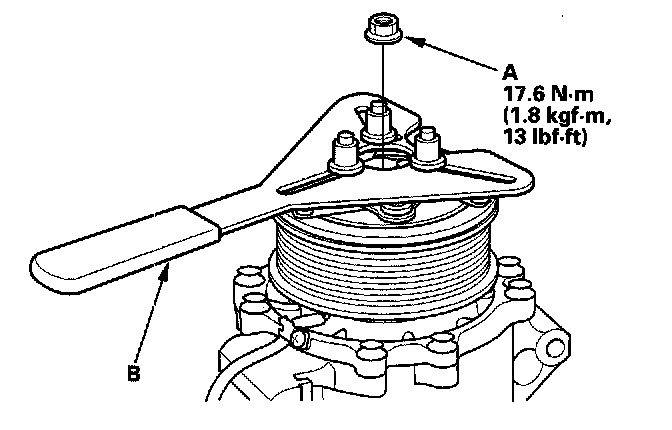 A
17.6 N·m
(1.8 kgf·m,
13 lbf·ft)

B