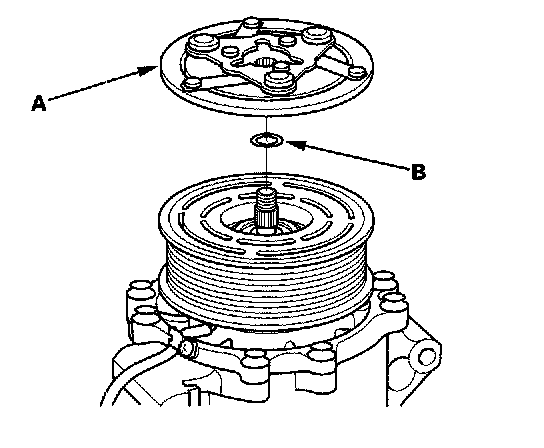 A

B