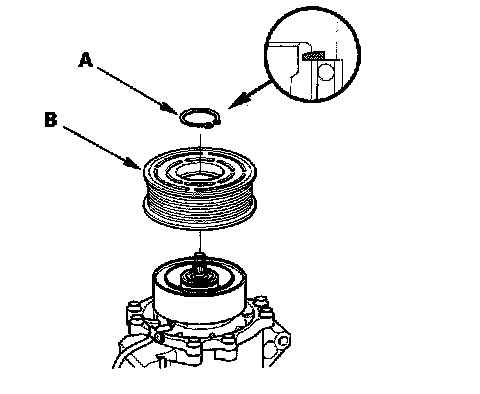 A

B